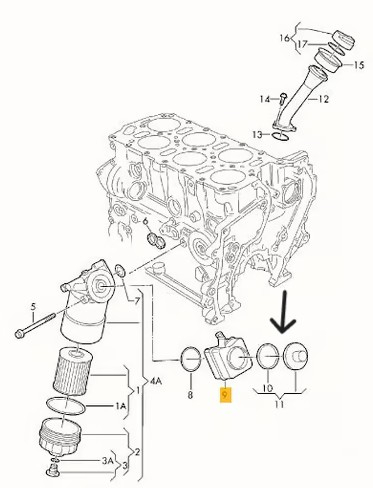 16
17
15
14
12
13
6
7
5
4A
1
1A
2
3A
3
8
9
10
11